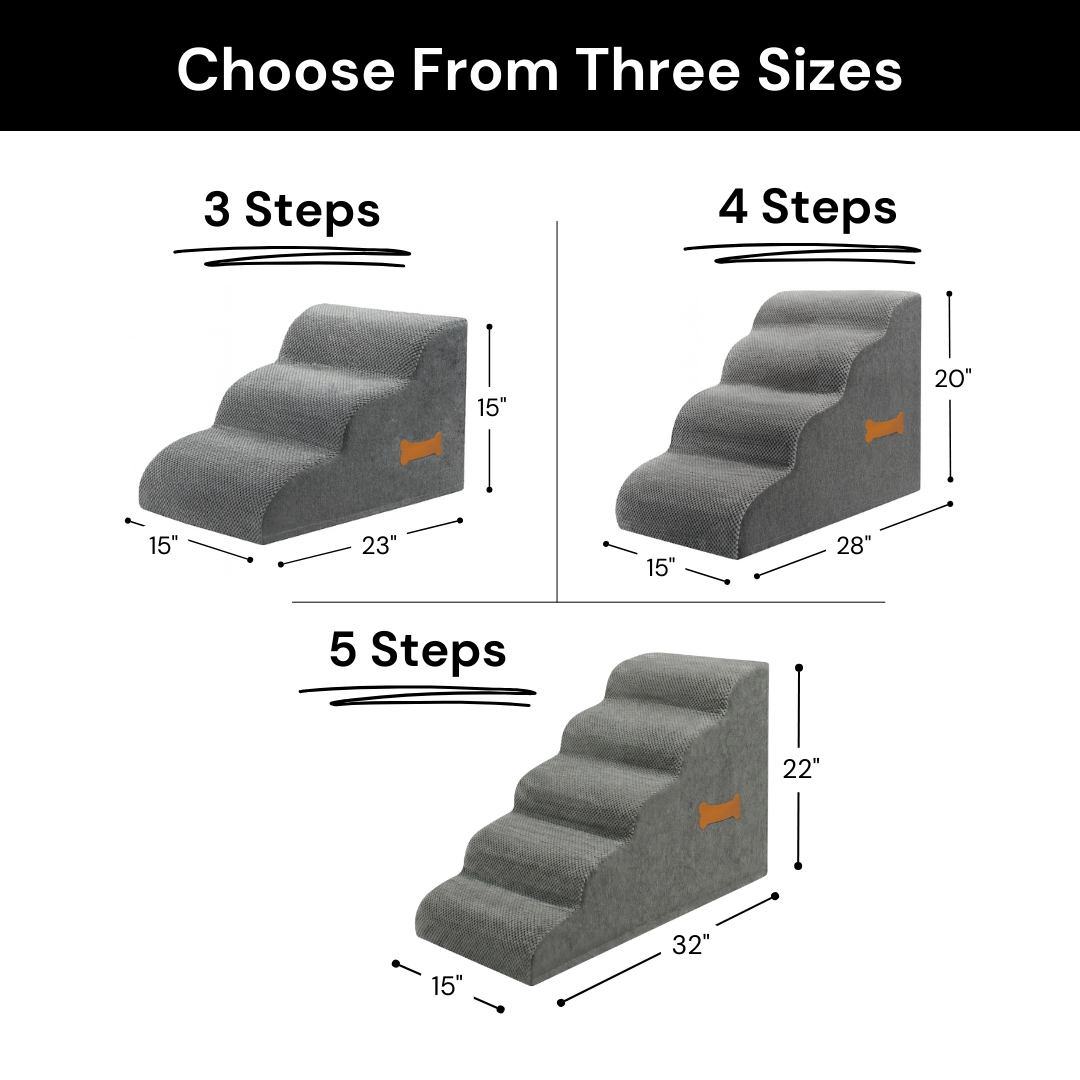 Choose From Three Sizes

3 Steps

15"

15"

23"

4 Steps

20"

15"

28"

5 Steps

22"

15"

32"