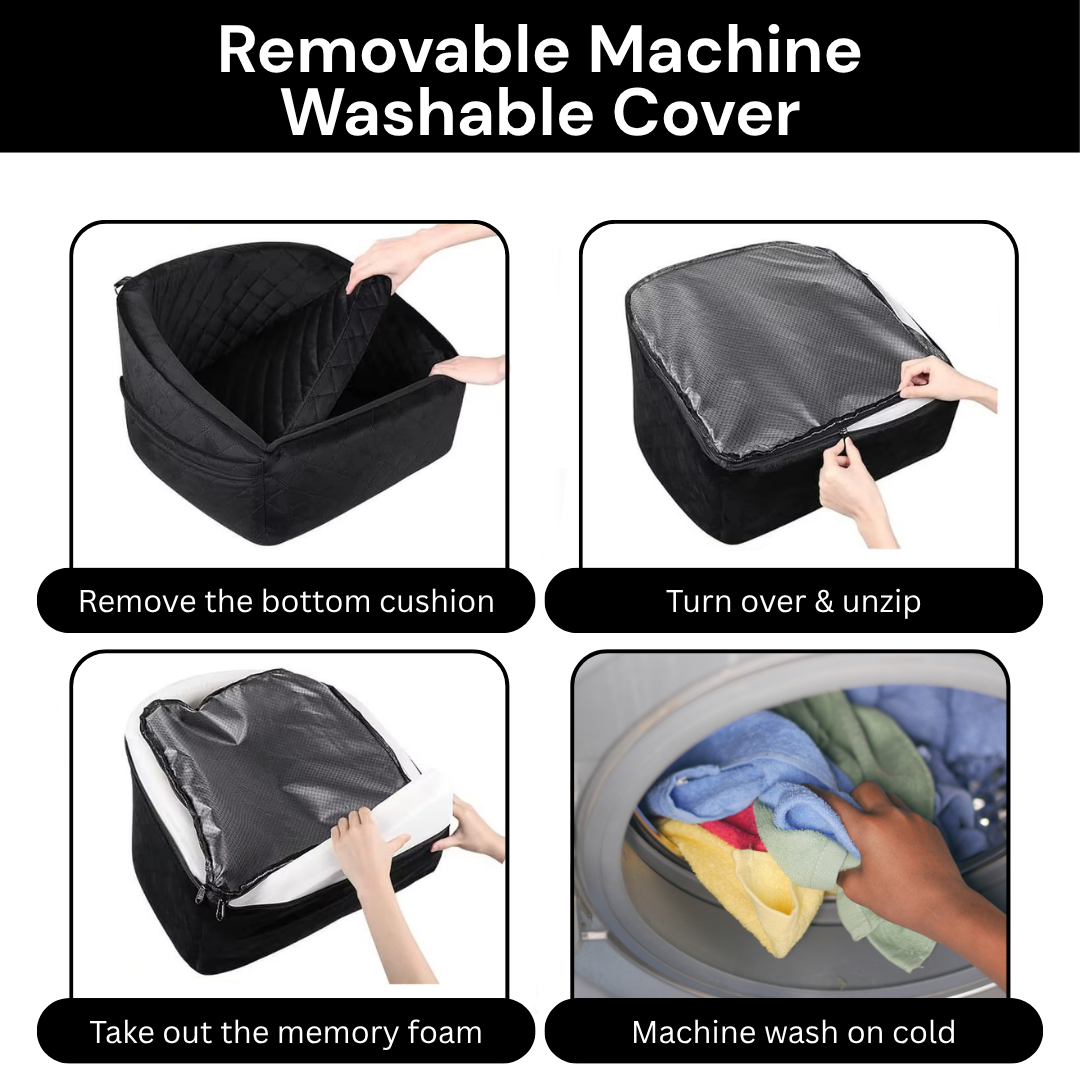 Removable Machine Washable Cover

Remove the bottom cushion

Turn over & unzip

Take out the memory foam

Machine wash on cold